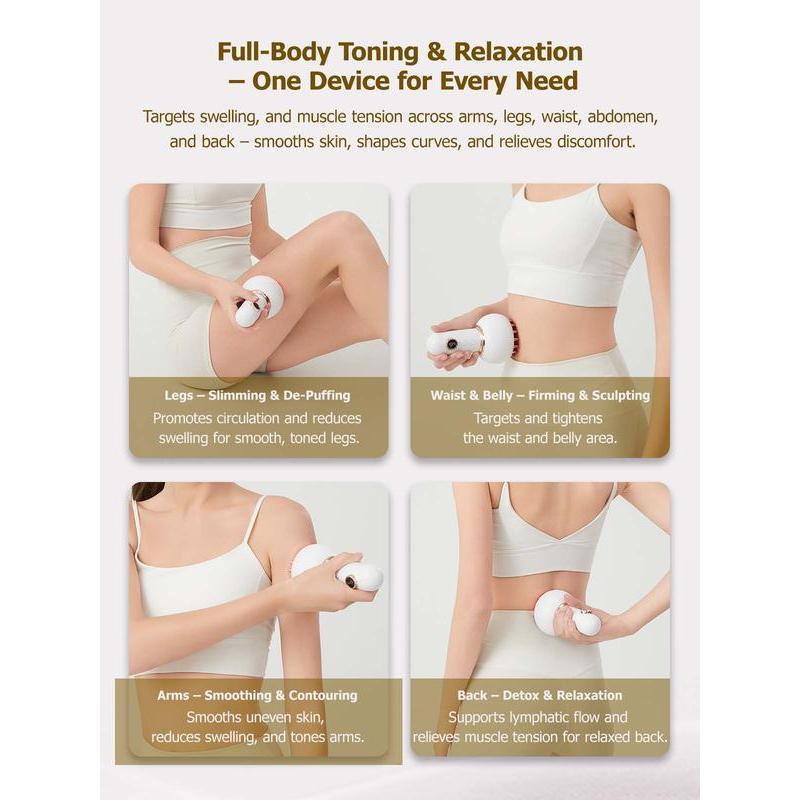 Full-Body Toning & Relaxation – One Device for Every Need

Targets swelling, and muscle tension across arms, legs, waist, abdomen, and back – smooths skin, shapes curves, and relieves discomfort.

Legs – Slimming & De-Puffing
Promotes circulation and reduces swelling for smooth, toned legs.

Waist & Belly – Firming & Sculpting
Targets and tightens the waist and belly area.

Arms – Smoothing & Contouring
Smooths uneven skin, reduces swelling, and tones arms.

Back – Detox & Relaxation
Supports lymphatic flow and relieves muscle tension for relaxed back.